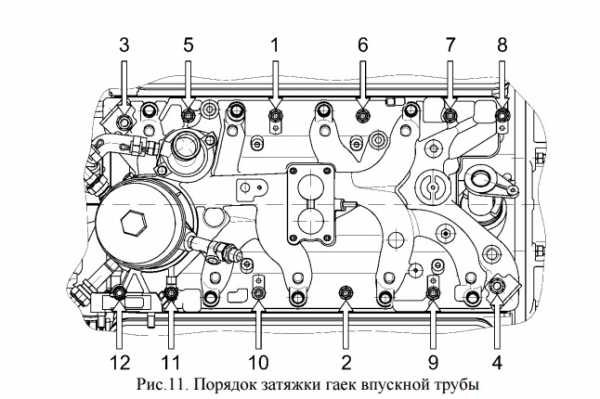 3 5 1 6 7 8

12 11 10 2 9 4

Рис.11. Порядок затяжки гаек впускной трубы