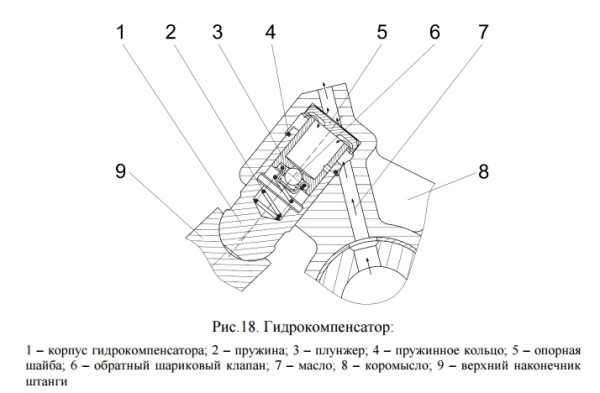 1
2
3
4
5
6
7
9
8

Рис.18. Гидрокомпенсатор:

1 – корпус гидрокомпенсатора; 2 – пружина; 3 – плунжер; 4 – пружинное кольцо; 5 – опорная шайба; 6 – обратный шариковый клапан; 7 – масло; 8 – коромысло; 9 – верхний наконечник штанги