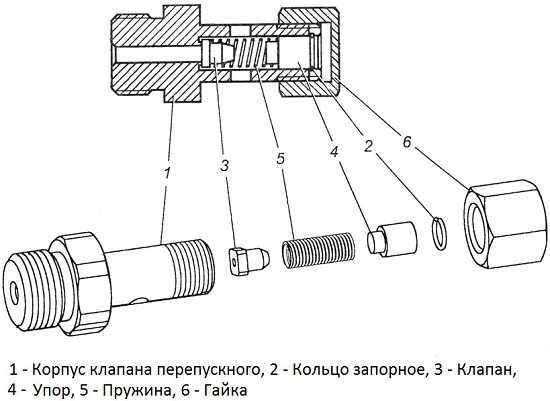 1
3
5
4
2
6

1 - Корпус клапана перепускного, 2 - Кольцо запорное, 3 - Клапан, 4 - Упор, 5 - Пружина, 6 - Гайка