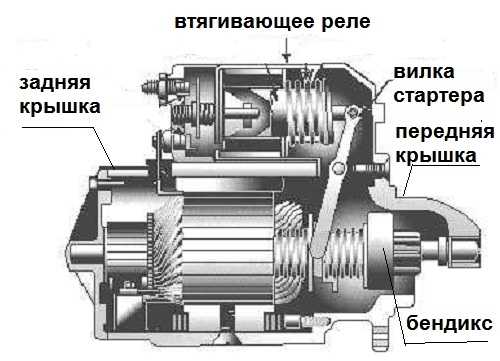 втягивающее реле

задняя крышка

вилка стартера

передняя крышка

бендикс