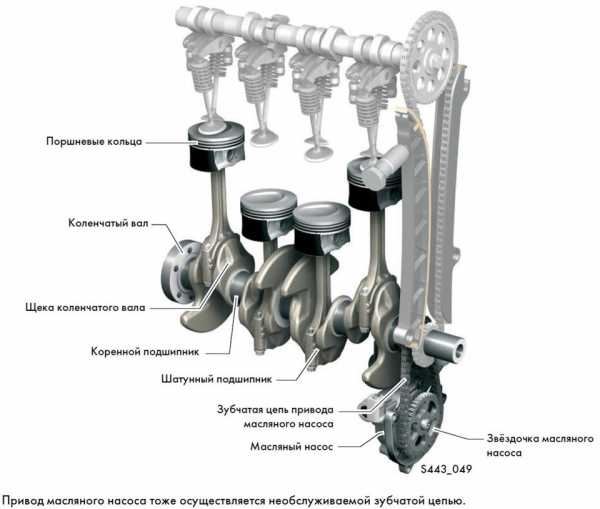 Поршневые кольца

Коленчатый вал

Щека коленчатого вала

Коренной подшипник

Шатунный подшипник

Зубчатая цепь привода масляного насоса

Масляный насос

Звёздочка масляного насоса

S443_049

Привод масляного насоса тоже осуществляется необслуживаемой зубчатой цепью.