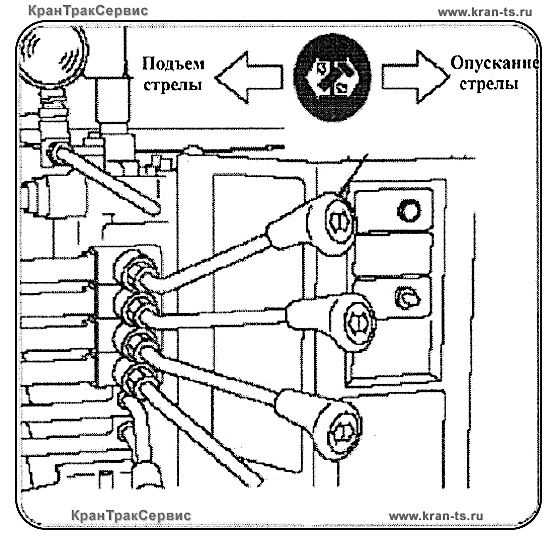 КранТракСервис www.kran-ts.ru

Подъем стрелы

Опускание стрелы

КранТракСервис www.kran-ts.ru