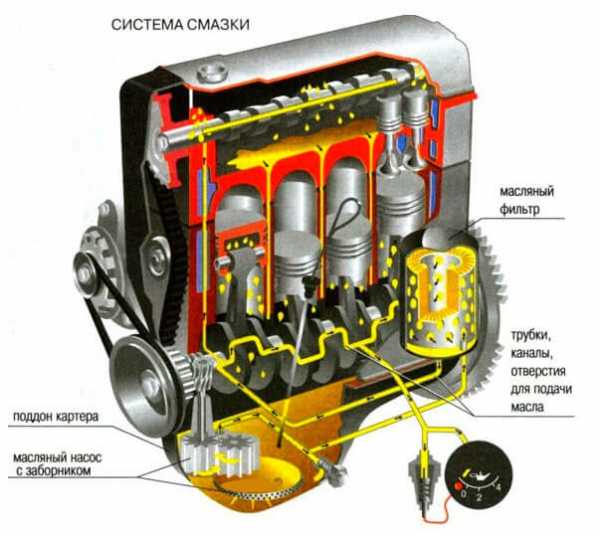 СИСТЕМА СМАЗКИ

масляный фильтр

трубки, каналы, отверстия для подачи масла

поддон картера

масляный насос с заборником

0 2 4