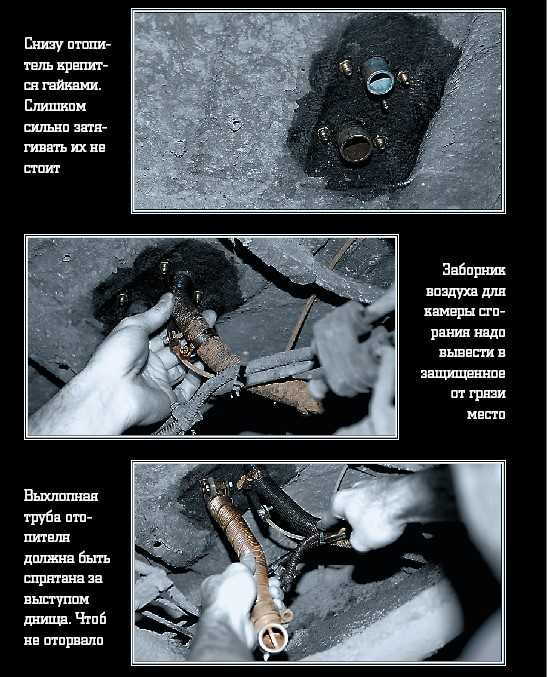 Снизу отопитель крепится гайками. Слишком сильно затягивать их не стоит

Заборник воздуха для камеры сгорания надо вывести в защищенное от грязи место

Выхлопная труба отопителя должна быть спрятана за выступом днища. Чтоб не оторвало