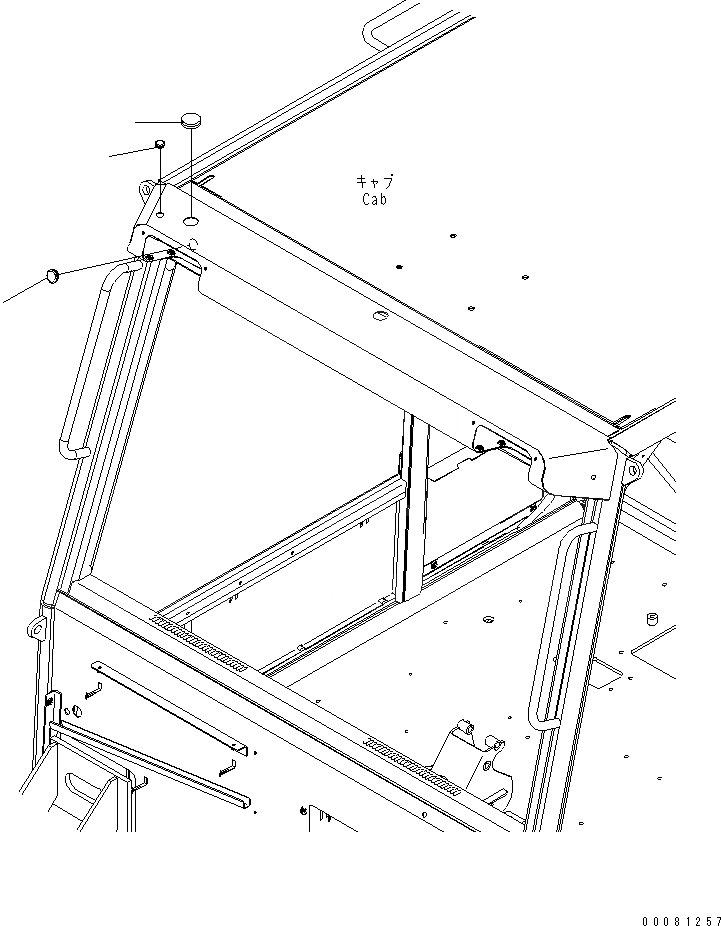 キャブ
Cab

00081257