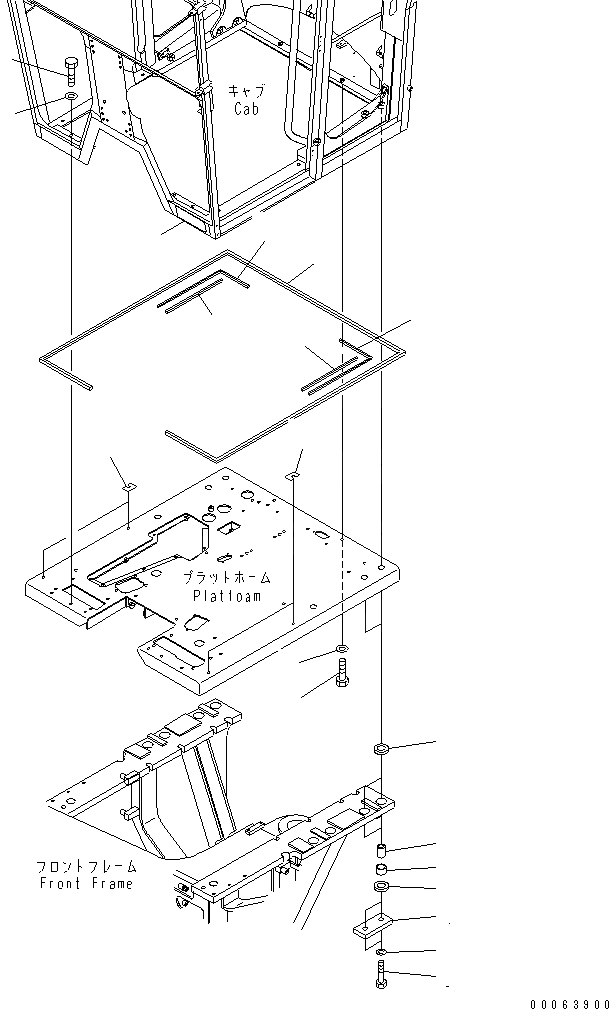 キャブ
Cab

プラットホーム
Platfoam

フロントフレーム
Front Frame

00063900