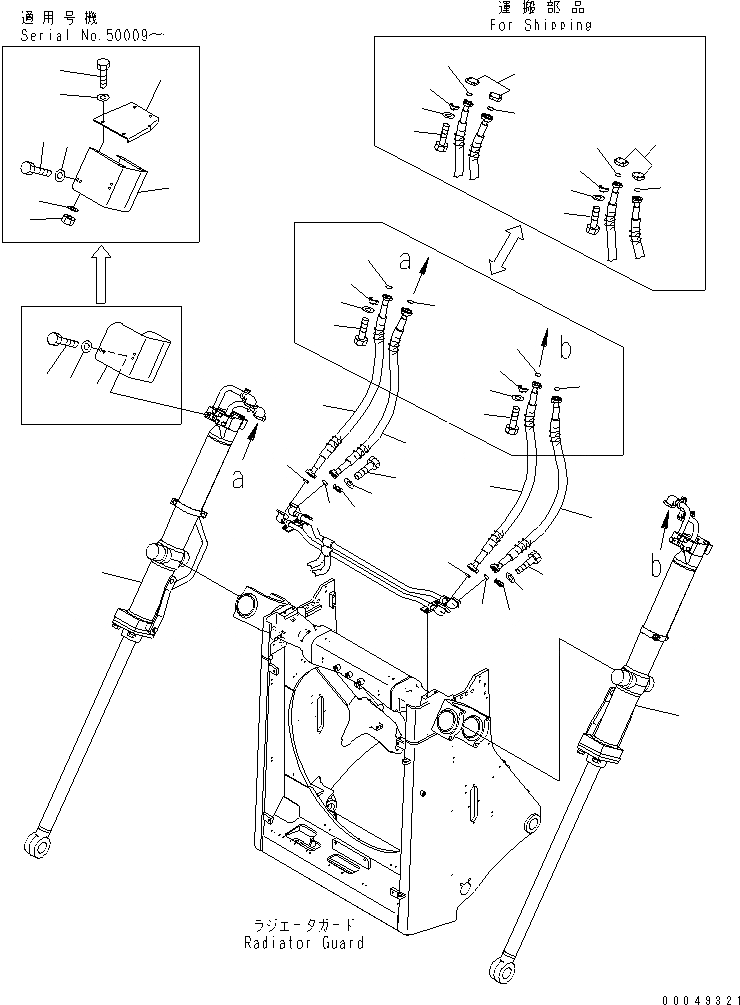 適用号機
Serial No.50009~

運搬部品
For Shipping

a

b

a

b

ラジエータガード
Radiator Guard

00049321