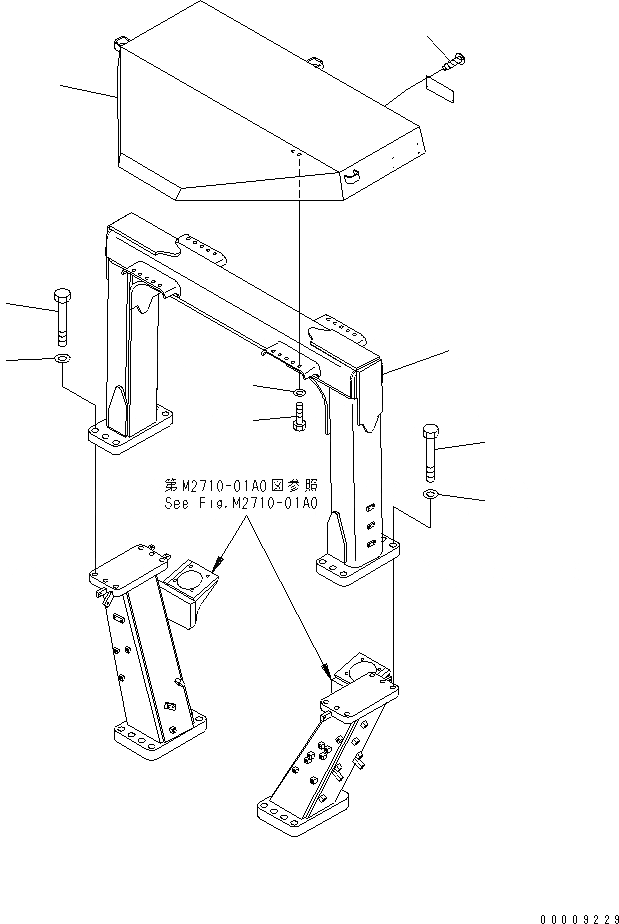 第M2710-01A0図参照
See Fig.M2710-01A0

00009229