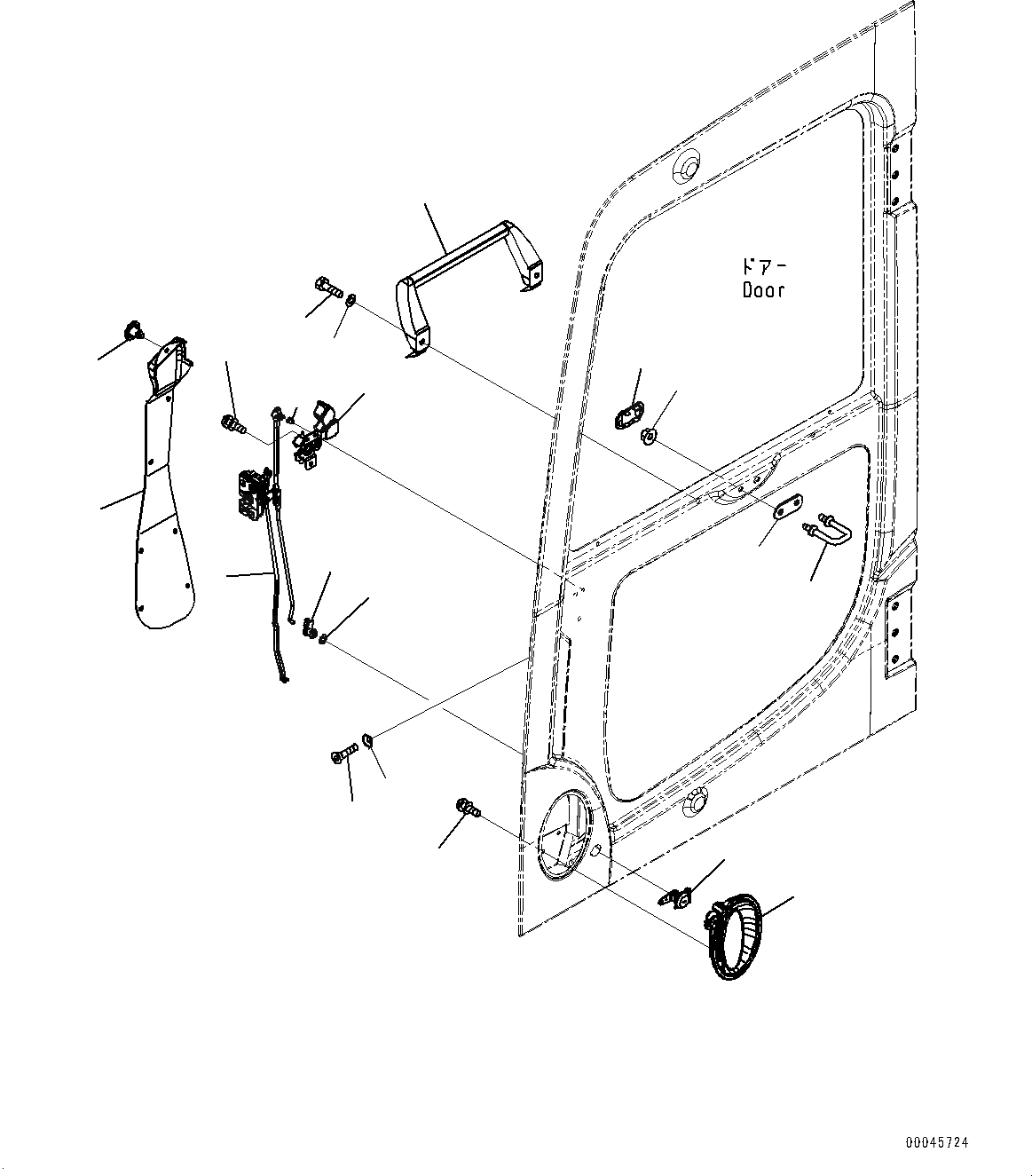 ドアー
Door

00045724