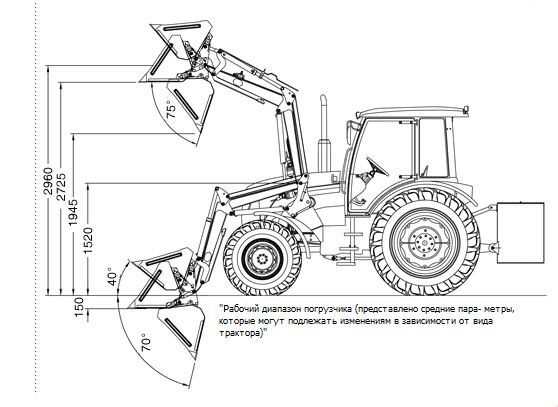 75°

2960
2725
1945
1520

40°

150

70°

"Рабочий диапазон погрузчика (представлено средние пара- метры, которые могут подлежать изменениям в зависимости от вида трактора)"