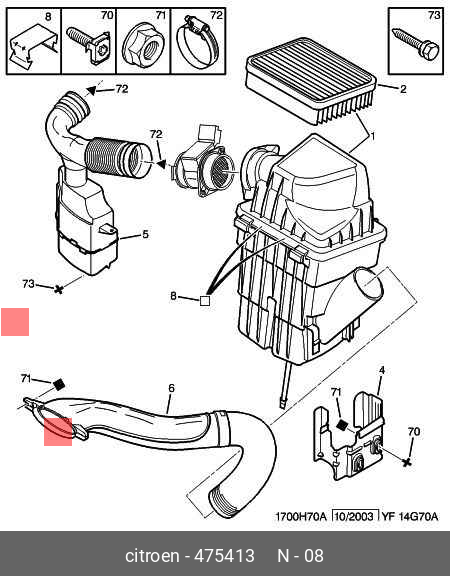 8
70
71
72
73
72
2
72
1
5
73
8
71
6
4
71
70
1700H70A 10/2003 YF 14G70A
citroen - 475413 N - 08