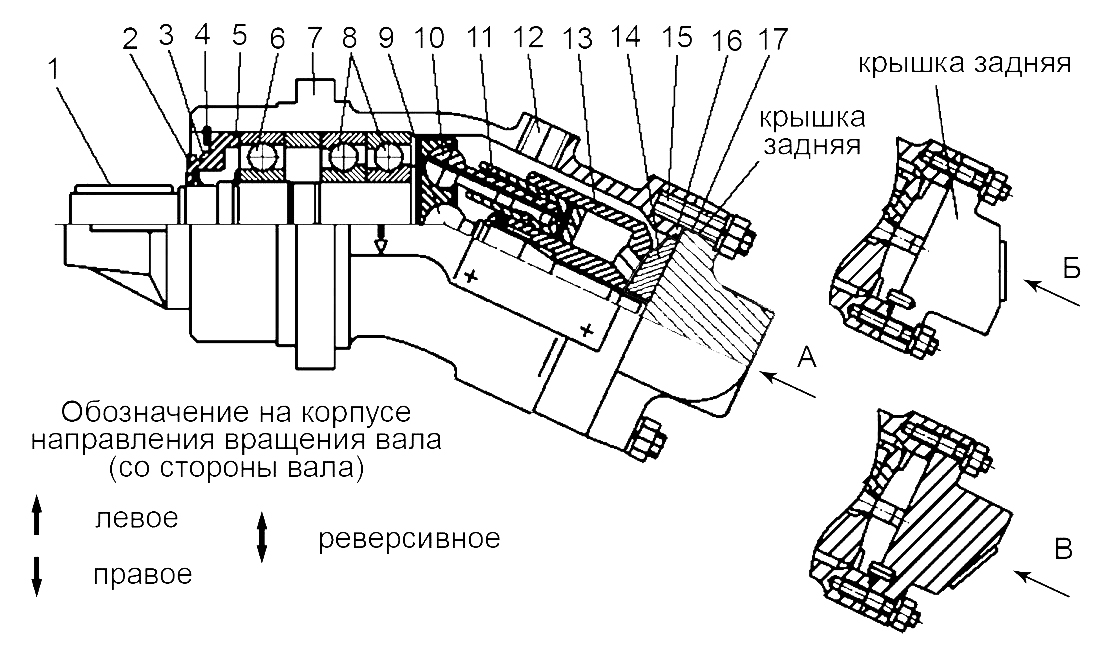 1 2 3 4 5 6 7 8 9 10 11 12 13 14 15 16 17

крышка задняя

крышка задняя

Б

А

В

Обозначение на корпусе направления вращения вала (со стороны вала)

левое

правое

реверсивное