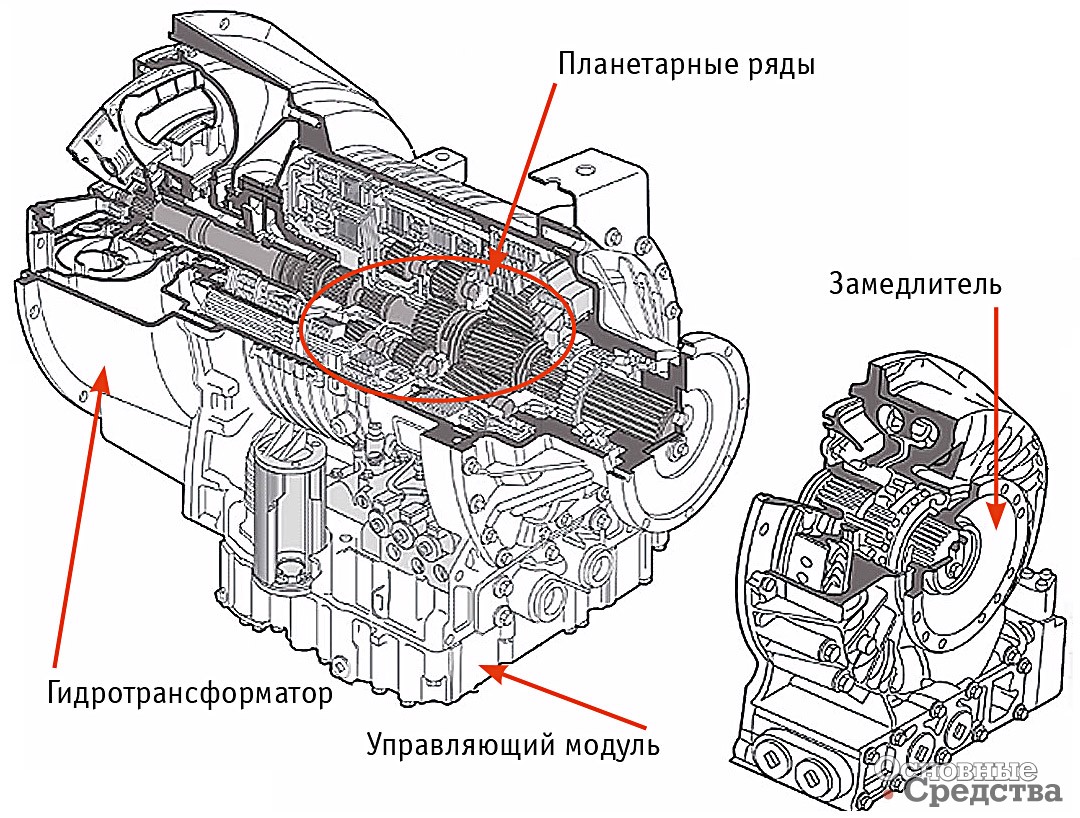 Планетарные ряды

Замедлитель

Гидротрансформатор

Управляющий модуль

Основные Средства