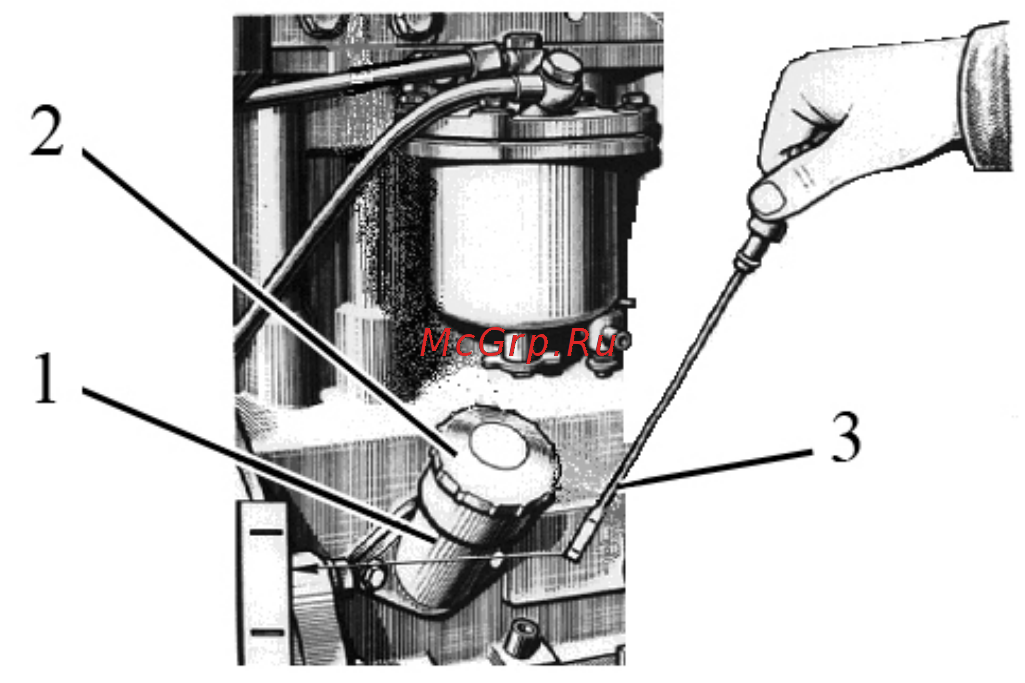 2
McGrp.Ru
1
3