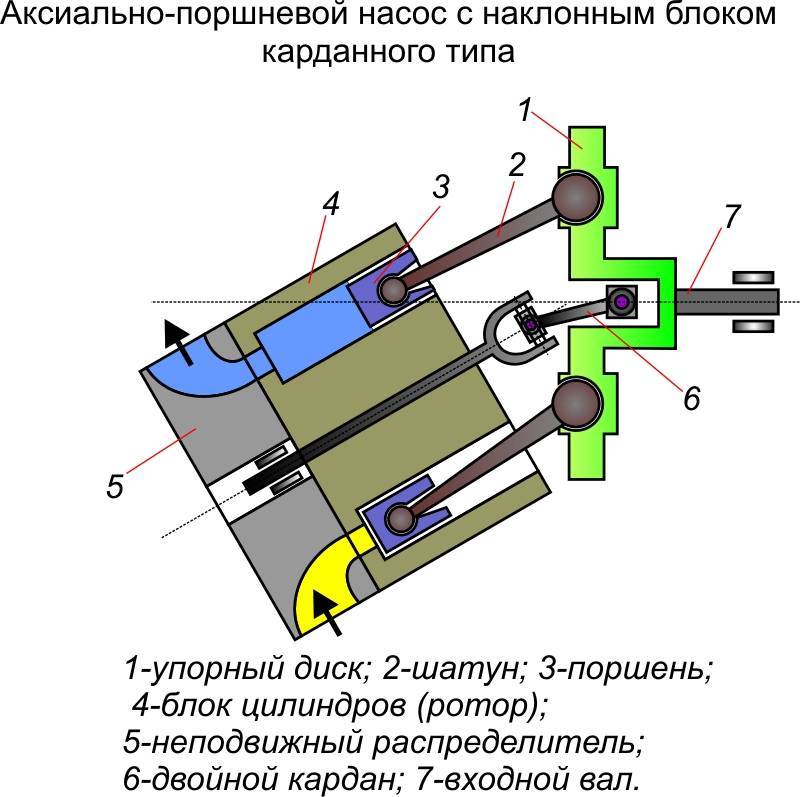 Аксиально-поршневой насос с наклонным блоком карданного типа

1
2
3
4
7
6
5

1-упорный диск; 2-шатун; 3-поршень;
4-блок цилиндров (ротор);
5-неподвижный распределитель;
6-двойной кардан; 7-входной вал.