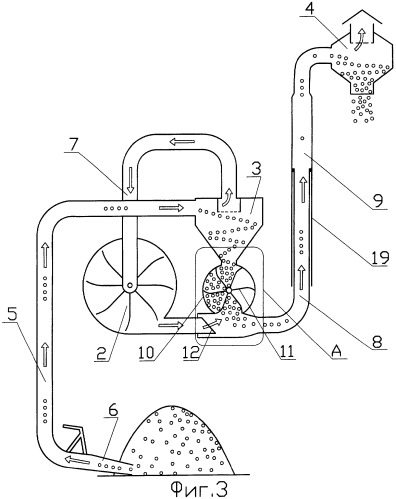 4
7
3
9
19
5
2
10
12
11
A
8
6
Фиг.3