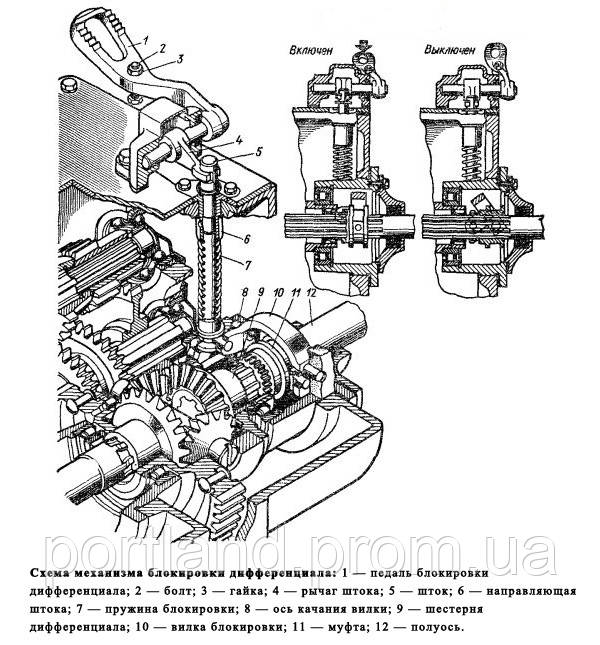 Включен

Выключен

1

2

3

4

5

6

7

8

9

10

11

12

portland.prom.ua

Схема механизма блокировки дифференциала: 1 — педаль блокировки дифференциала; 2 — болт; 3 — гайка; 4 — рычаг штока; 5 — шток; 6 — направляющая штока; 7 — пружина блокировки; 8 — ось качания вилки; 9 — шестерня дифференциала; 10 — вилка блокировки; 11 — муфта; 12 — полуось.