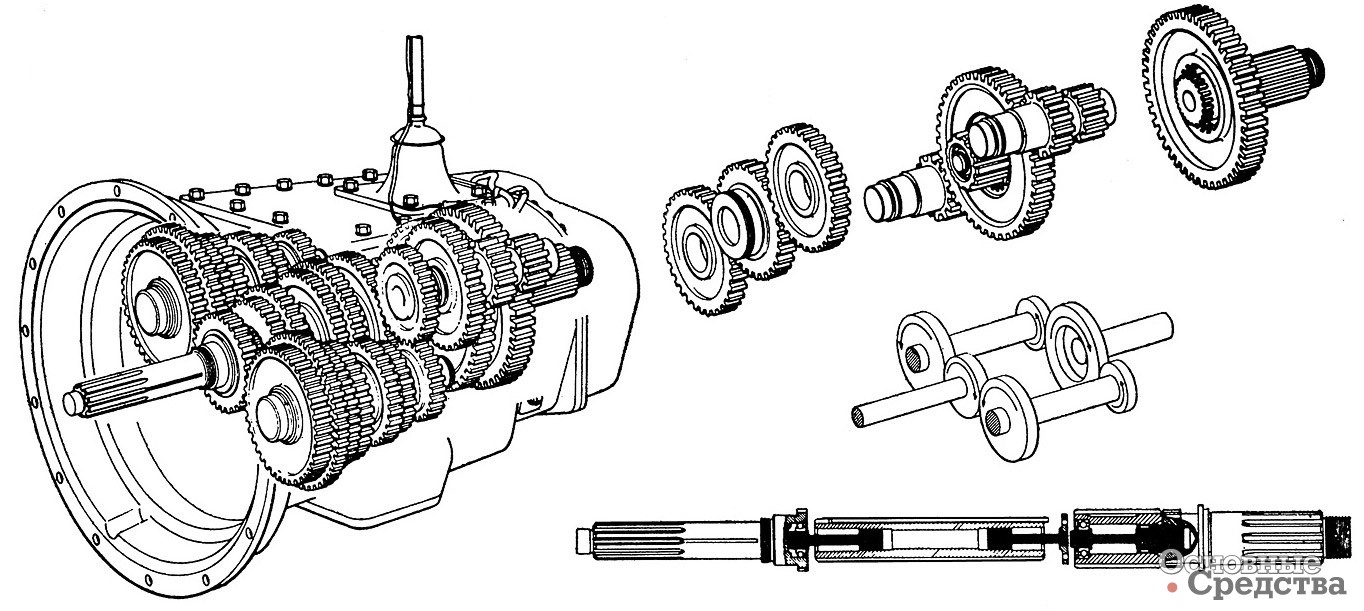 Основные Средства