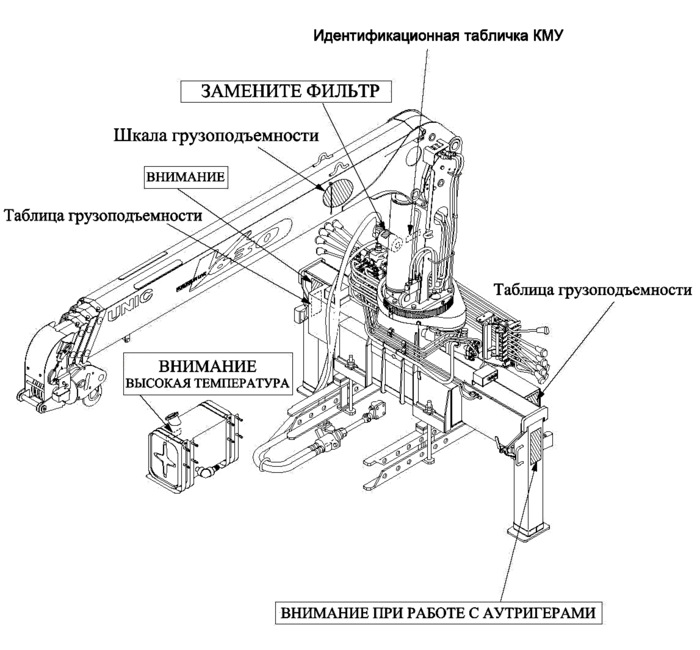 Идентификационная табличка КМУ

ЗАМЕНИТЕ ФИЛЬТР

Шкала грузоподъемности

ВНИМАНИЕ

Таблица грузоподъемности

UNIC

Таблица грузоподъемности

ВНИМАНИЕ
ВЫСОКАЯ ТЕМПЕРАТУРА

ВНИМАНИЕ ПРИ РАБОТЕ С АУТРИГЕРАМИ