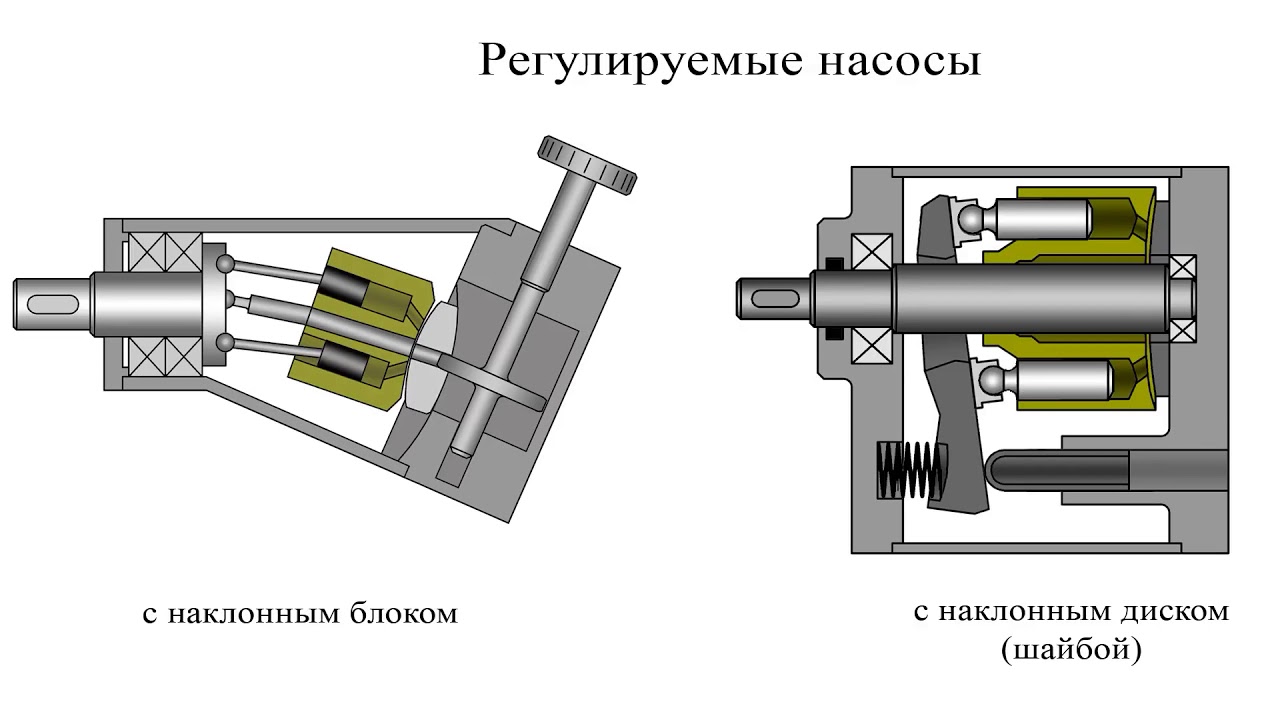 Регулируемые насосы

с наклонным блоком

с наклонным диском (шайбой)