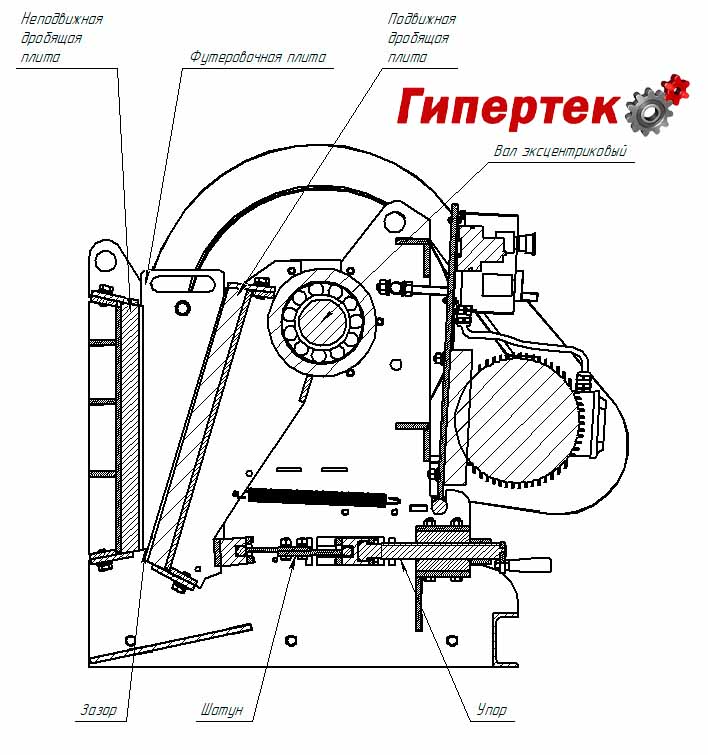 Неподвижная дробящая плита

Футеровочная плита

Подвижная дробящая плита

Гипертек

Вал эксцентриковый

Зазор

Шатун

Упор