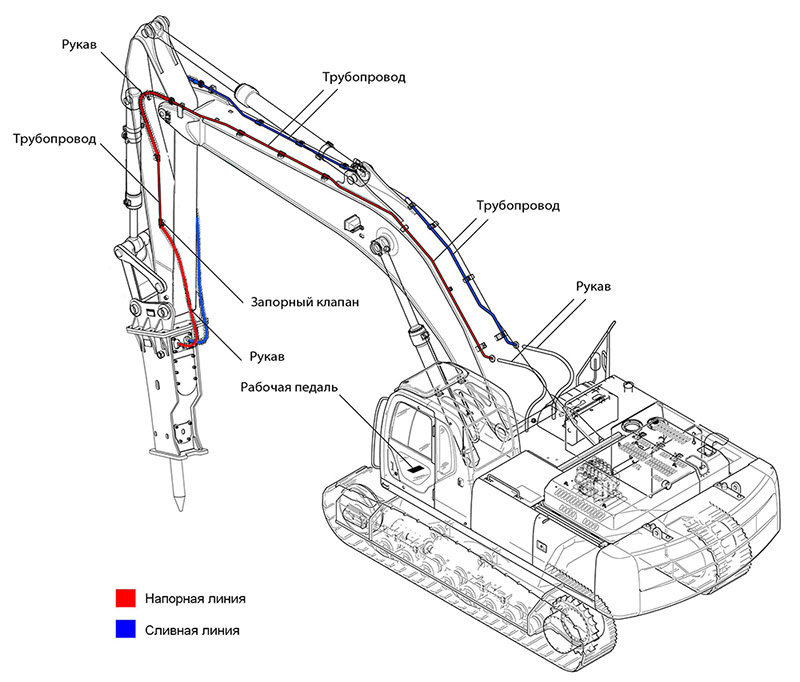 Рукав

Трубопровод

Трубопровод

Трубопровод

Рукав

Запорный клапан

Рукав

Рабочая педаль

Напорная линия

Сливная линия