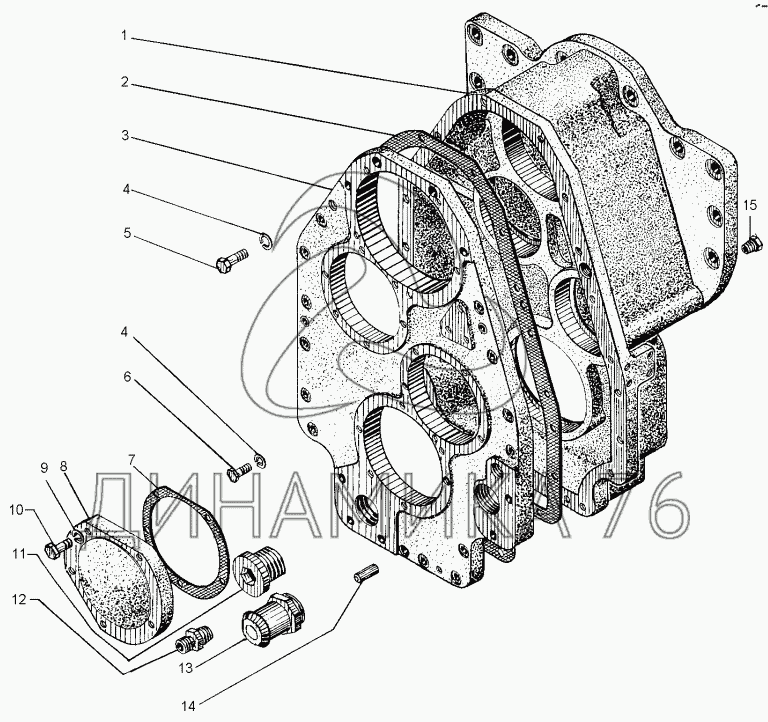 1
2
3
4
5
15
4
6
7
9
8
10
11
12
13
14
ДИНАМИКА 76