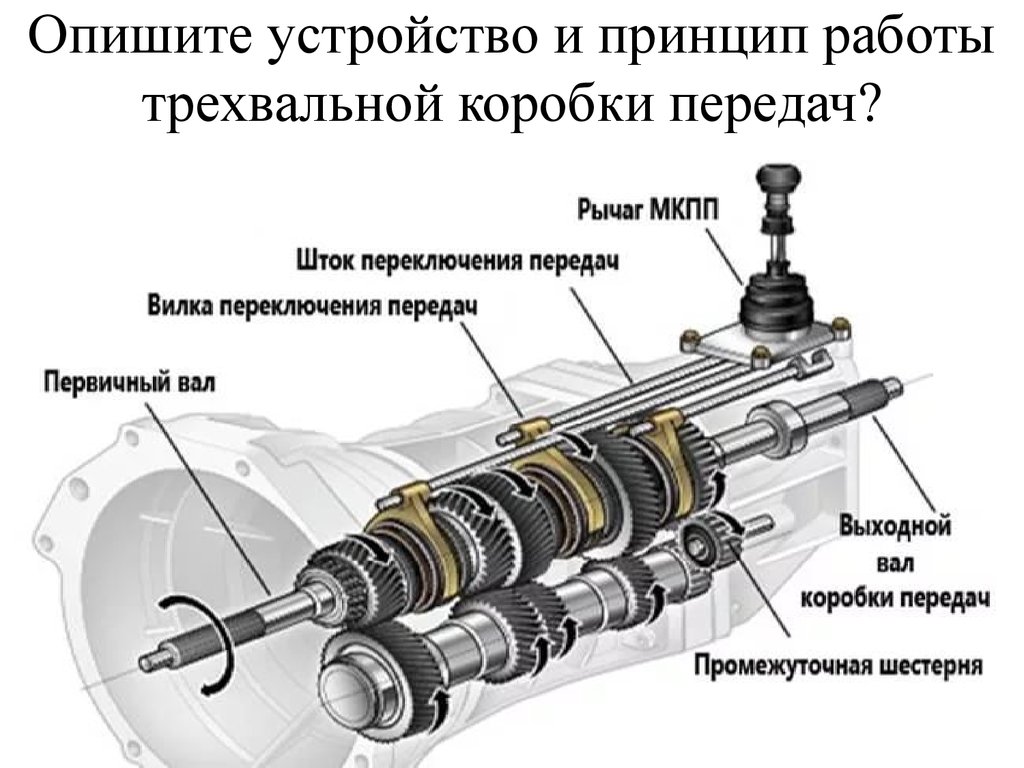 Опишите устройство и принцип работы трехвальной коробки передач?

Рычаг МКПП

Шток переключения передач

Вилка переключения передач

Первичный вал

Выходной вал коробки передач

Промежуточная шестерня