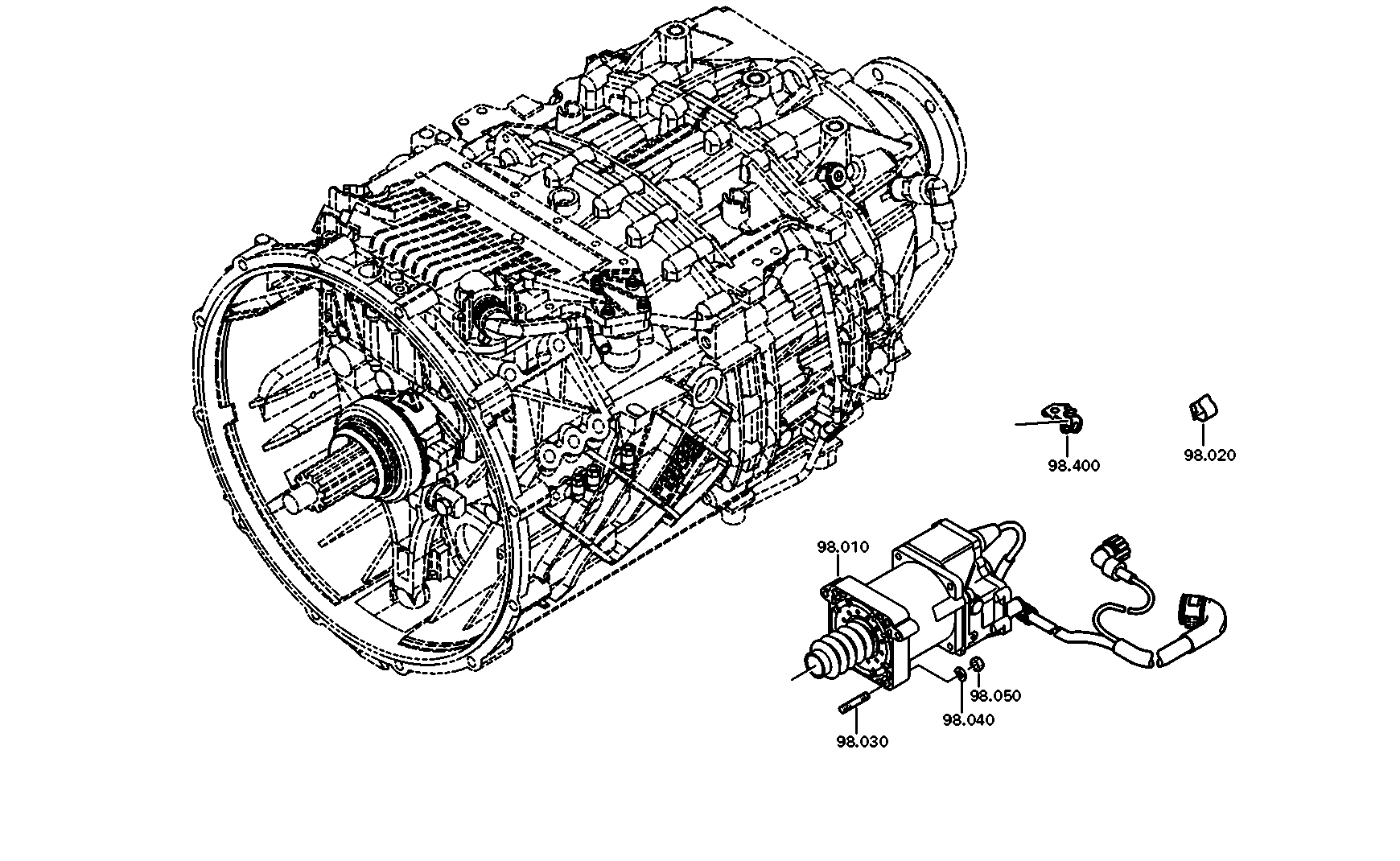 98.400
98.020
98.010
98.050
98.040
98.030