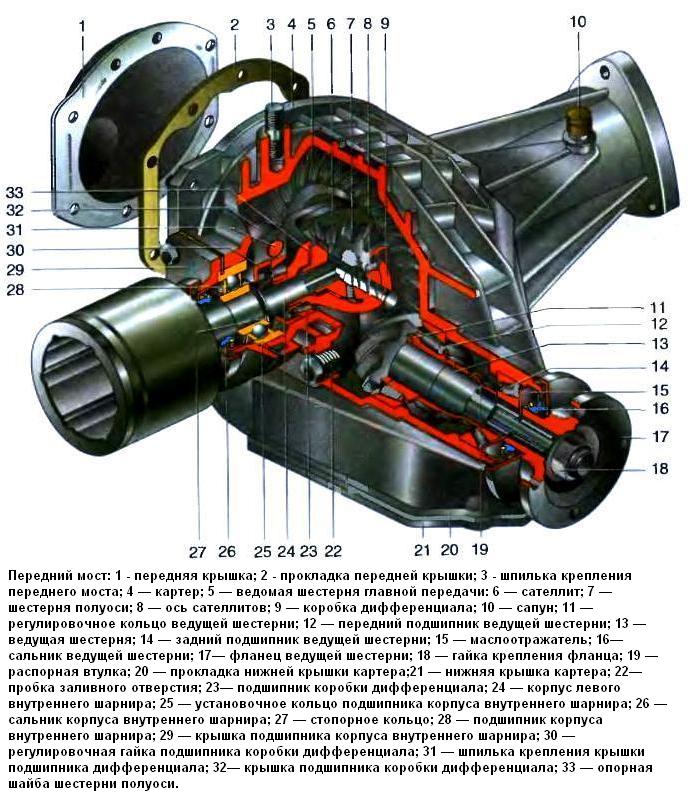 1 2 3 4 5 6 7 8 9 10

33
32
31
30
29
28

11
12
13
14
15
16
17
18

27 26 25 24 23 22 21 20 19

Передний мост: 1 - передняя крышка; 2 - прокладка передней крышки; 3 - шпилька крепления переднего моста; 4 — картер; 5 — ведомая шестерня главной передачи: 6 — сателлит; 7 — шестерня полуоси; 8 — ось сателлитов; 9 — коробка дифференциала; 10 — сапун; 11 — регулировочное кольцо ведущей шестерни; 12 — передний подшипник ведущей шестерни; 13 — ведущая шестерня; 14 — задний подшипник ведущей шестерни; 15 — маслоотражатель; 16— сальник ведущей шестерни; 17— фланец ведущей шестерни; 18 — гайка крепления фланца; 19 — распорная втулка; 20 — прокладка нижней крышки картера;21 — нижняя крышка картера; 22— пробка заливного отверстия; 23— подшипник коробки дифференциала; 24 — корпус левого внутреннего шарнира; 25 — установочное кольцо подшипника корпуса внутреннего шарнира; 26 — сальник корпуса внутреннего шарнира; 27 — стопорное кольцо; 28 — подшипник корпуса внутреннего шарнира; 29 — крышка подшипника корпуса внутреннего шарнира; 30 — регулировочная гайка подшипника коробки дифференциала; 31 — шпилька крепления крышки подшипника дифференциала; 32— крышка подшипника коробки дифференциала; 33 — опорная шайба шестерни полуоси.