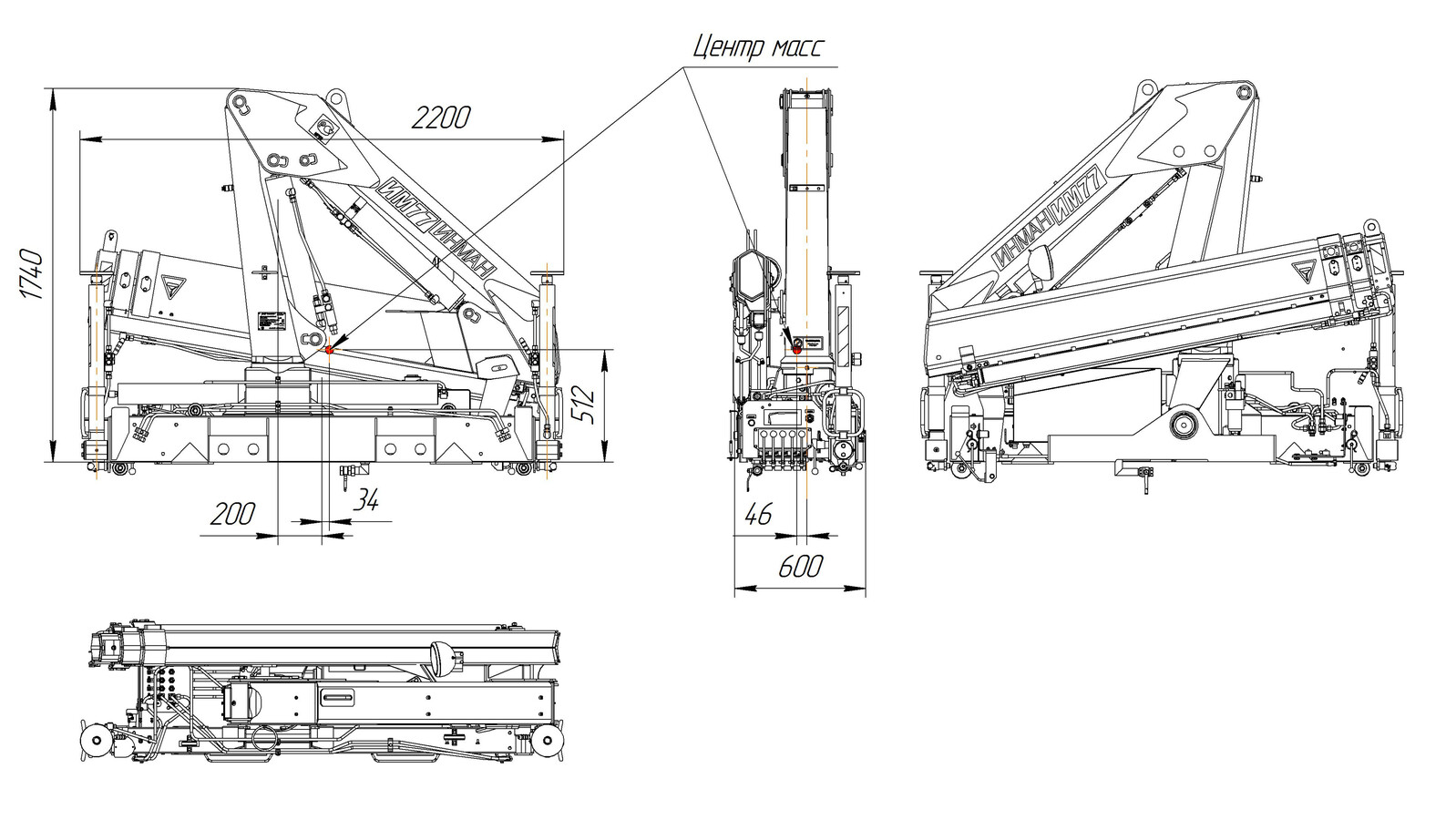 Центр масс

2200

1740

ИМ77 ИНМАН

512

200

34

46

600

ИНМАН ИМ77