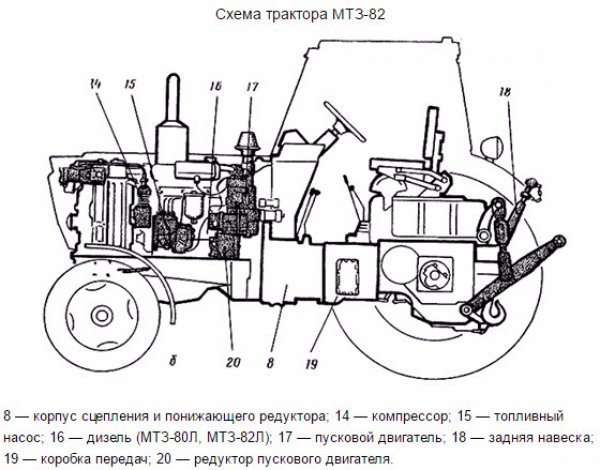 Схема трактора МТЗ-82

14
15
16
17
18
б
20
8
19

8 — корпус сцепления и понижающего редуктора; 14 — компрессор; 15 — топливный насос; 16 — дизель (МТЗ-80Л, МТЗ-82Л); 17 — пусковой двигатель; 18 — задняя навеска; 19 — коробка передач; 20 — редуктор пускового двигателя.