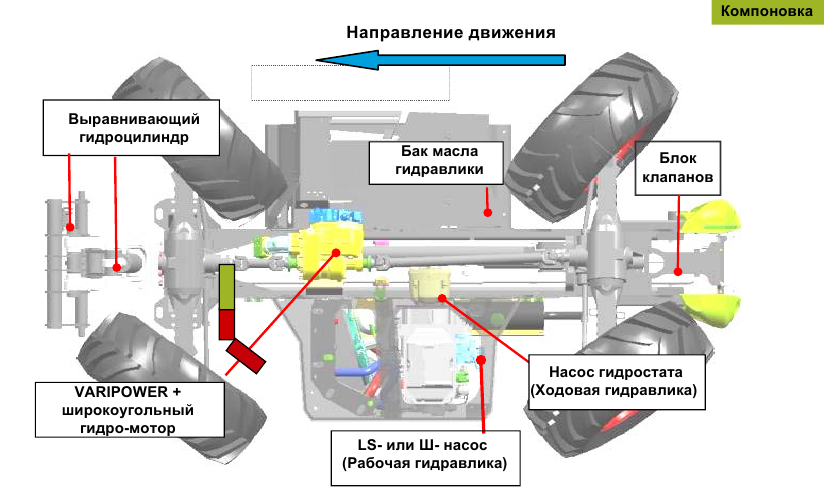 Компоновка

Направление движения

Выравнивающий гидроцилиндр

Бак масла гидравлики

Блок клапанов

VARIPOWER + широкоугольный гидро-мотор

Насос гидростата (Ходовая гидравлика)

LS- или Ш- насос (Рабочая гидравлика)