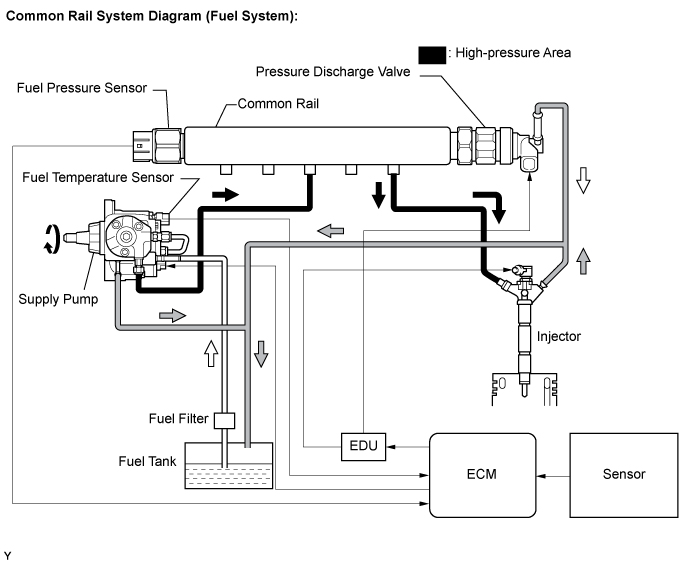 Common Rail System Diagram (Fuel System):

: High-pressure Area

Pressure Discharge Valve

Fuel Pressure Sensor

Common Rail

Fuel Temperature Sensor

Supply Pump

Injector

Fuel Filter

Fuel Tank

EDU

ECM

Sensor

Y