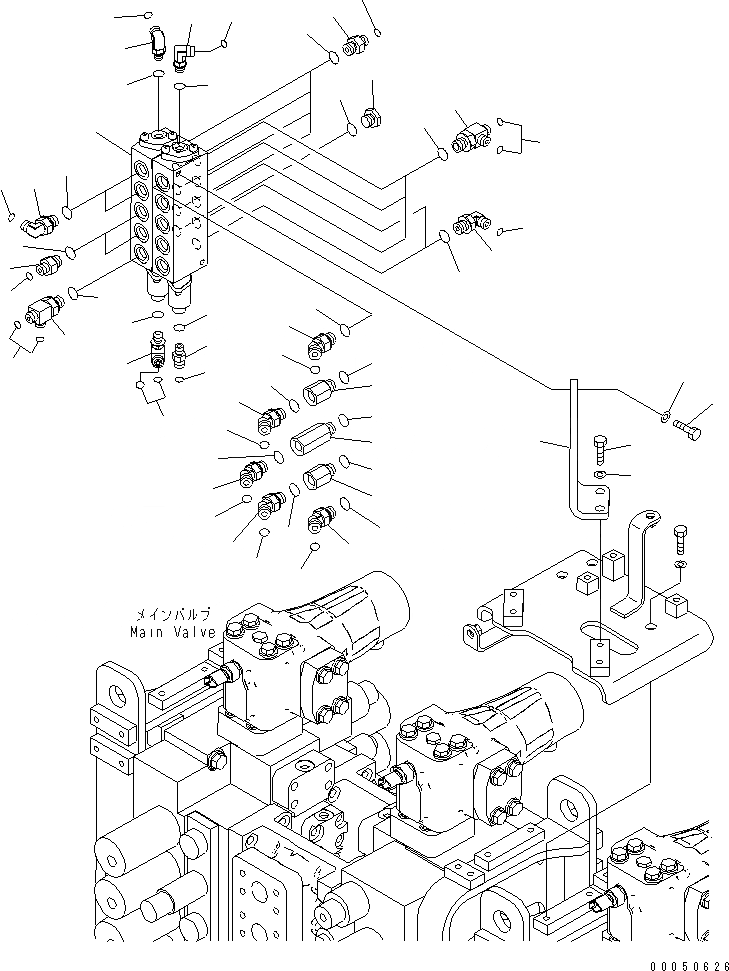 メインバルブ
Main Valve

00050626