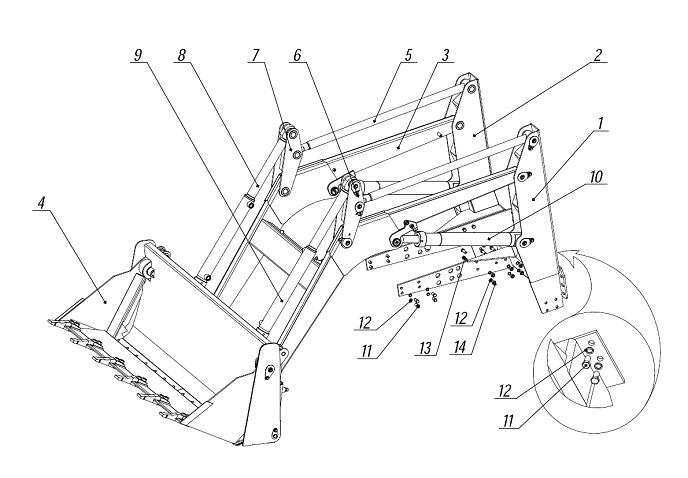 9
8
7
6
5
3
2
1
10
4
12
11
13
12
14
12
11