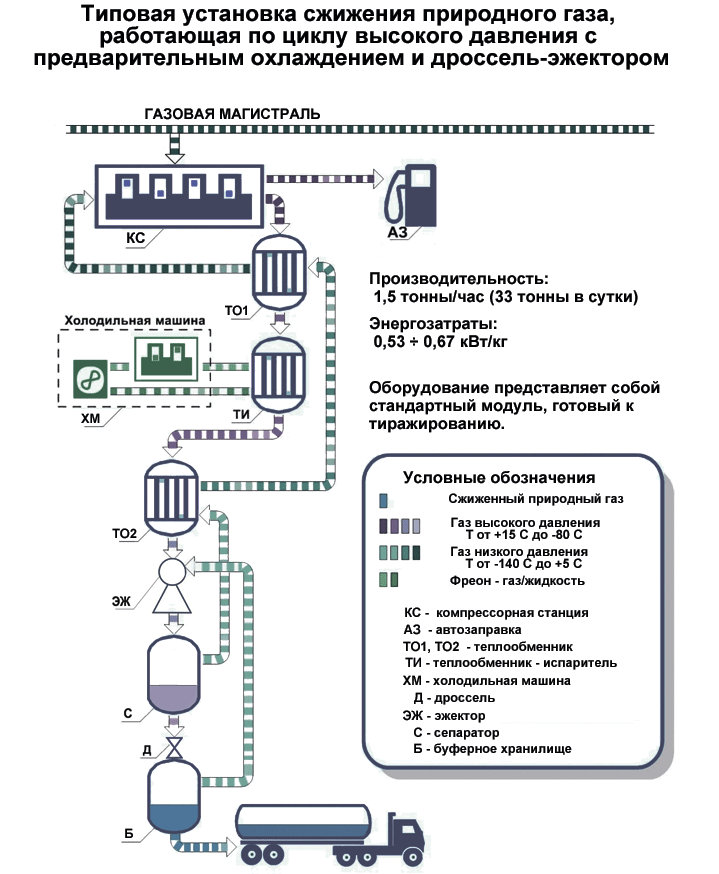 Типовая установка сжижения природного газа, работающая по циклу высокого давления с предварительным охлаждением и дроссель-эжектором

ГАЗОВАЯ МАГИСТРАЛЬ

КС

АЗ

ТО1

Холодильная машина

ХМ

ТИ

ТО2

ЭЖ

С

Д

Б

Производительность:
1,5 тонны/час (33 тонны в сутки)

Энергозатраты:
0,53 ÷ 0,67 кВт/кг

Оборудование представляет собой стандартный модуль, готовый к тиражированию.

Условные обозначения

Сжиженный природный газ

Газ высокого давления
Т от +15 С до -80 С

Газ низкого давления
Т от -140 С до +5 С

Фреон - газ/жидкость

КС - компрессорная станция
АЗ - автозаправка
ТО1, ТО2 - теплообменник
ТИ - теплообменник - испаритель
ХМ - холодильная машина
Д - дроссель
ЭЖ - эжектор
С - сепаратор
Б - буферное хранилище