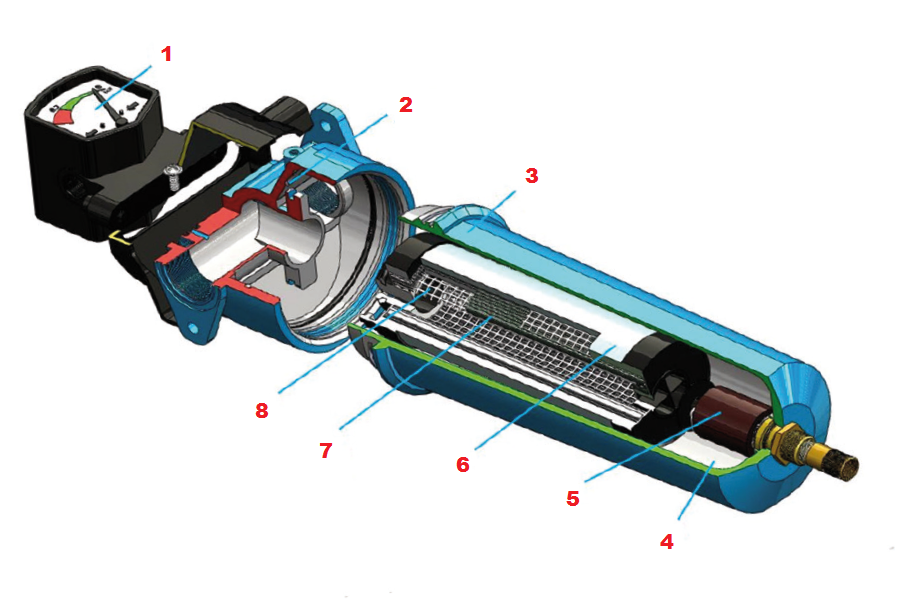 1
2
3
8
7
6
5
4