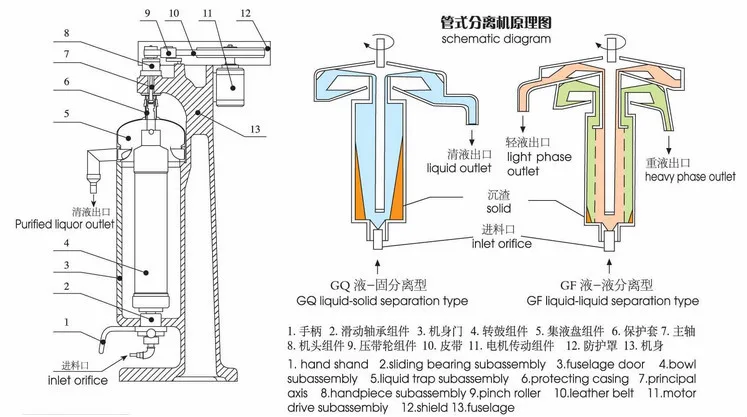 9 10 11 12
8
7
6
5
13
清液出口
Purified liquor outlet
4
3
2
1
进料口
inlet orifice

管式分离机原理图
schematic diagram

清液出口
liquid outlet

轻液出口
light phase outlet

重液出口
heavy phase outlet

沉渣
solid

进料口
inlet orifice

GQ 液-固分离型
GQ liquid-solid separation type

GF 液-液分离型
GF liquid-liquid separation type

1. 手柄 2. 滑动轴承组件 3. 机身门 4. 转鼓组件 5. 集液盘组件 6. 保护套 7. 主轴 8. 机头组件 9. 压带轮组件 10. 皮带 11. 电机传动组件 12. 防护罩 13. 机身

1. hand shand 2.sliding bearing subassembly 3.fuselage door 4.bowl subassembly 5.liquid trap subassembly 6.protecting casing 7.principal axis 8.handpiece subassembly 9.pinch roller 10.leather belt 11.motor drive subassembiy 12.shield 13.fuselage