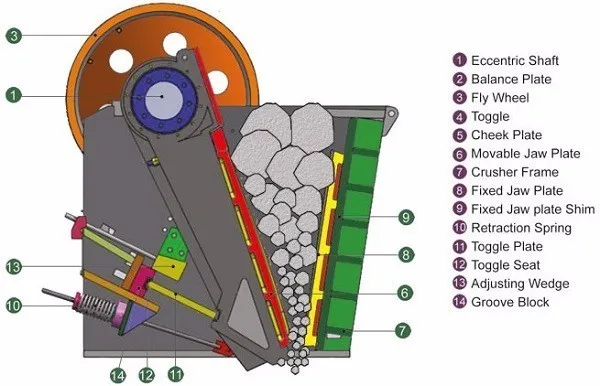 3

1

13

10

14 12 11

9

8

6

7

1 Eccentric Shaft
2 Balance Plate
3 Fly Wheel
4 Toggle
5 Cheek Plate
6 Movable Jaw Plate
7 Crusher Frame
8 Fixed Jaw Plate
9 Fixed Jaw plate Shim
10 Retraction Spring
11 Toggle Plate
12 Toggle Seat
13 Adjusting Wedge
14 Groove Block