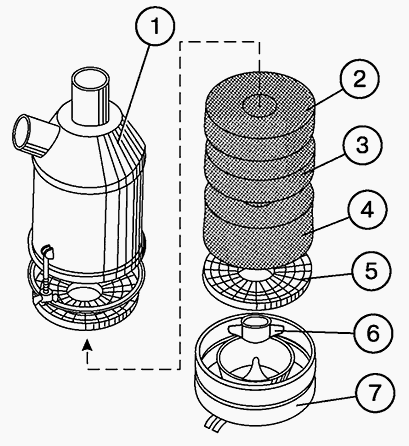 1
2
3
4
5
6
7