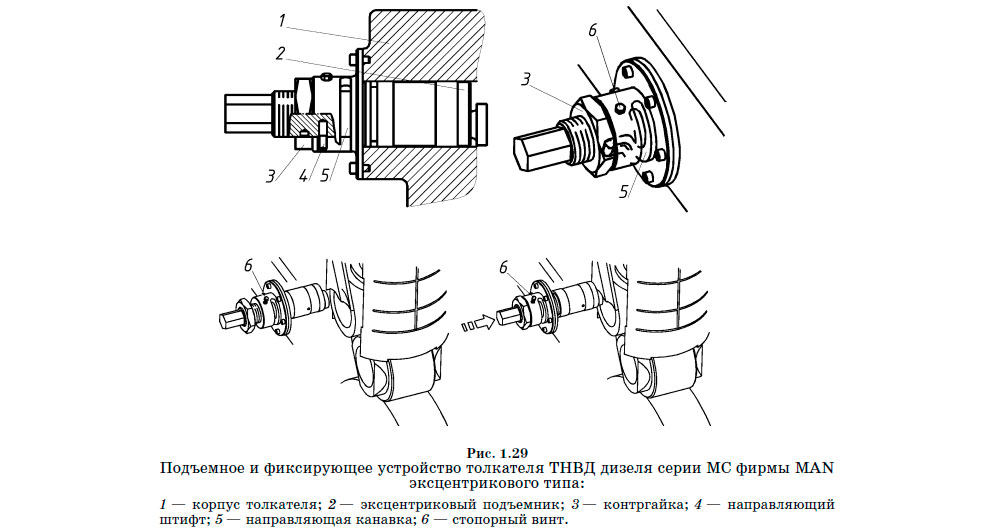 1
2
3 4 5
6
3
5
6
6

Рис. 1.29
Подъемное и фиксирующее устройство толкателя ТНВД дизеля серии МС фирмы MAN эксцентрикового типа:

1 — корпус толкателя; 2 — эксцентриковый подъемник; 3 — контргайка; 4 — направляющий штифт; 5 — направляющая канавка; 6 — стопорный винт.