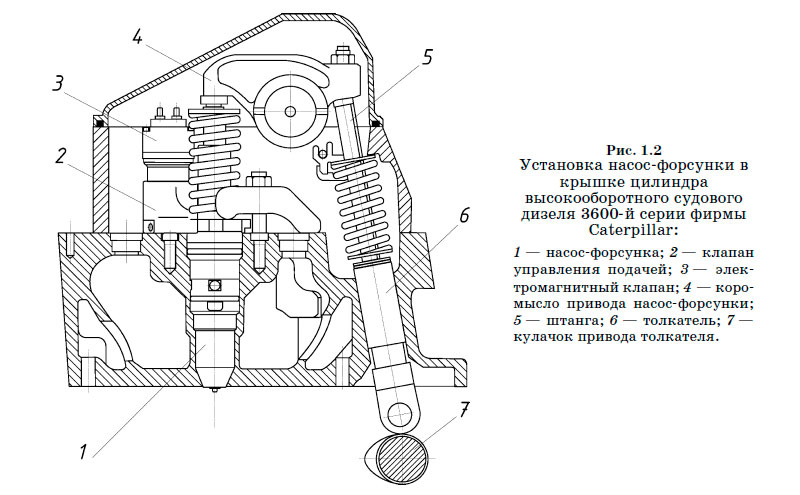 4

5

3

2

6

7

1

Рис. 1.2
Установка насос-форсунки в крышке цилиндра высокооборотного судового дизеля 3600-й серии фирмы Caterpillar:

1 — насос-форсунка; 2 — клапан управления подачей; 3 — электромагнитный клапан; 4 — коромысло привода насос-форсунки; 5 — штанга; 6 — толкатель; 7 — кулачок привода толкателя.