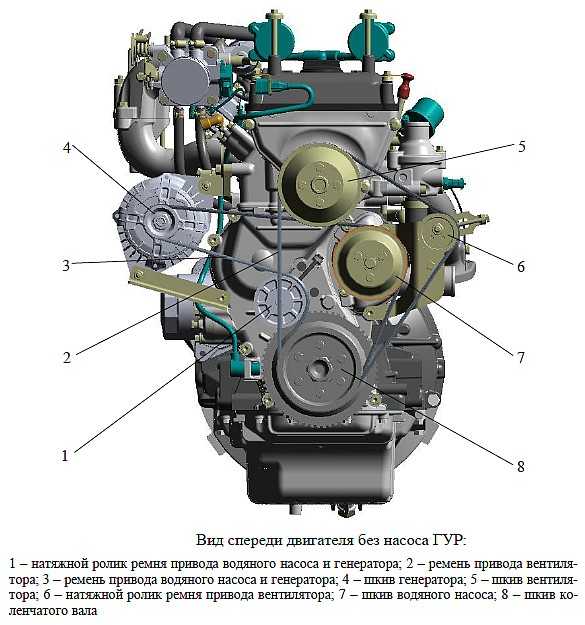 4

5

3

6

2

7

1

8

Вид спереди двигателя без насоса ГУР:

1 – натяжной ролик ремня привода водяного насоса и генератора; 2 – ремень привода вентилятора; 3 – ремень привода водяного насоса и генератора; 4 – шкив генератора; 5 – шкив вентилятора; 6 – натяжной ролик ремня привода вентилятора; 7 – шкив водяного насоса; 8 – шкив коленчатого вала