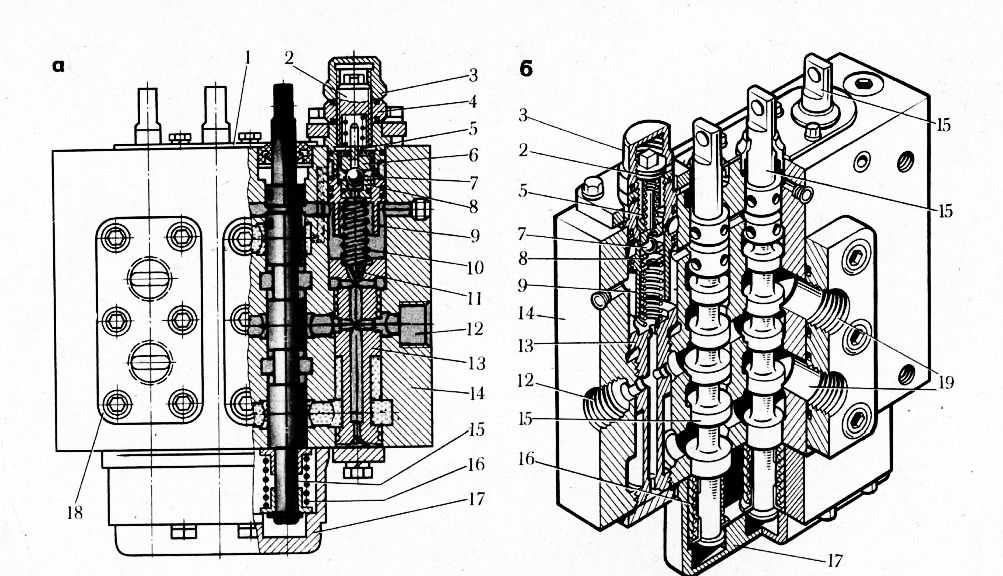 а
1
2
3
4
5
6
7
8
9
10
11
12
13
14
15
16
17
18

б
3
2
5
7
8
9
14
13
12
15
16
15
15
19
17