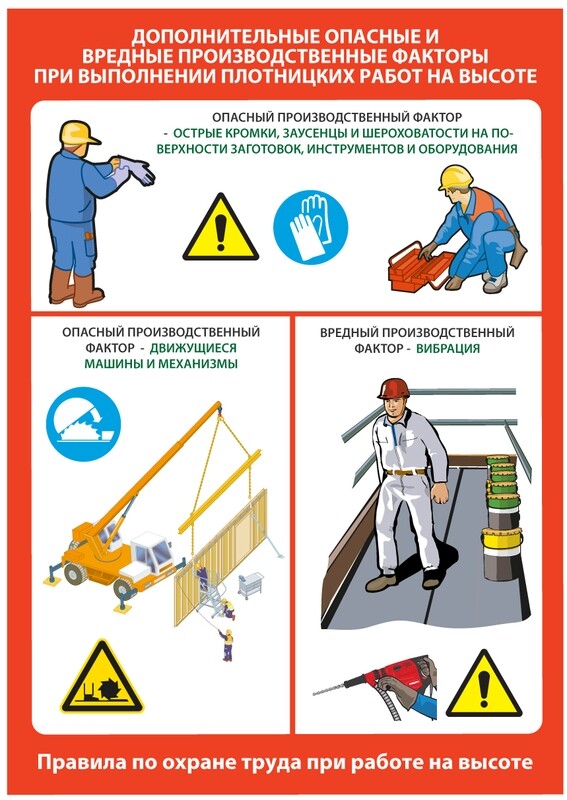 ДОПОЛНИТЕЛЬНЫЕ ОПАСНЫЕ И ВРЕДНЫЕ ПРОИЗВОДСТВЕННЫЕ ФАКТОРЫ ПРИ ВЫПОЛНЕНИИ ПЛОТНИЦКИХ РАБОТ НА ВЫСОТЕ

ОПАСНЫЙ ПРОИЗВОДСТВЕННЫЙ ФАКТОР - ОСТРЫЕ КРОМКИ, ЗАУСЕНЦЫ И ШЕРОХОВАТОСТИ НА ПОВЕРХНОСТИ ЗАГОТОВОК, ИНСТРУМЕНТОВ И ОБОРУДОВАНИЯ

ОПАСНЫЙ ПРОИЗВОДСТВЕННЫЙ ФАКТОР - ДВИЖУЩИЕСЯ МАШИНЫ И МЕХАНИЗМЫ

ВРЕДНЫЙ ПРОИЗВОДСТВЕННЫЙ ФАКТОР - ВИБРАЦИЯ

Правила по охране труда при работе на высоте