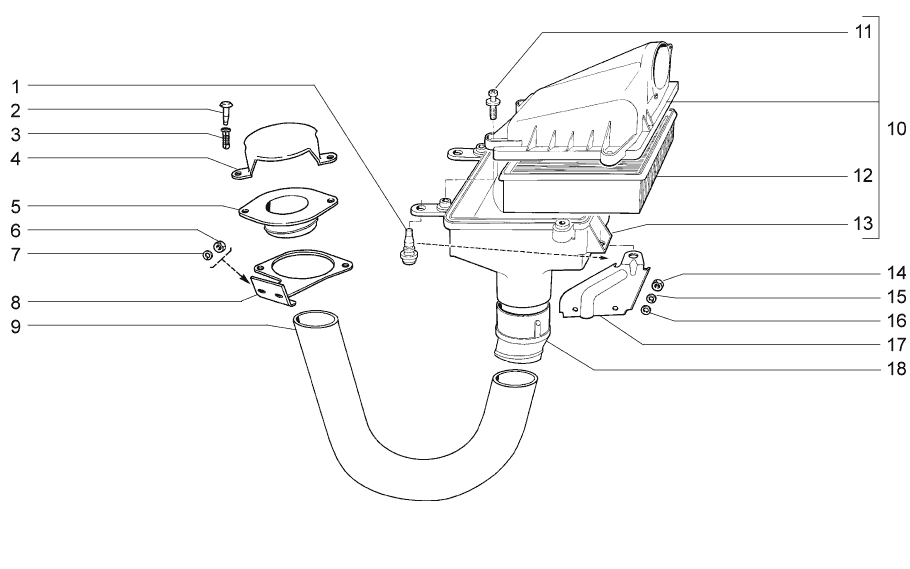 1
2
3
4
5
6
7
8
9
11
10
12
13
14
15
16
17
18