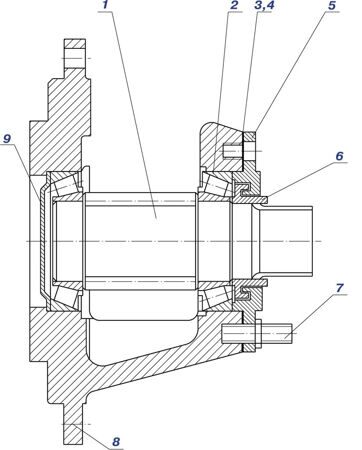 1
2
3,4
5
9
6
7
8